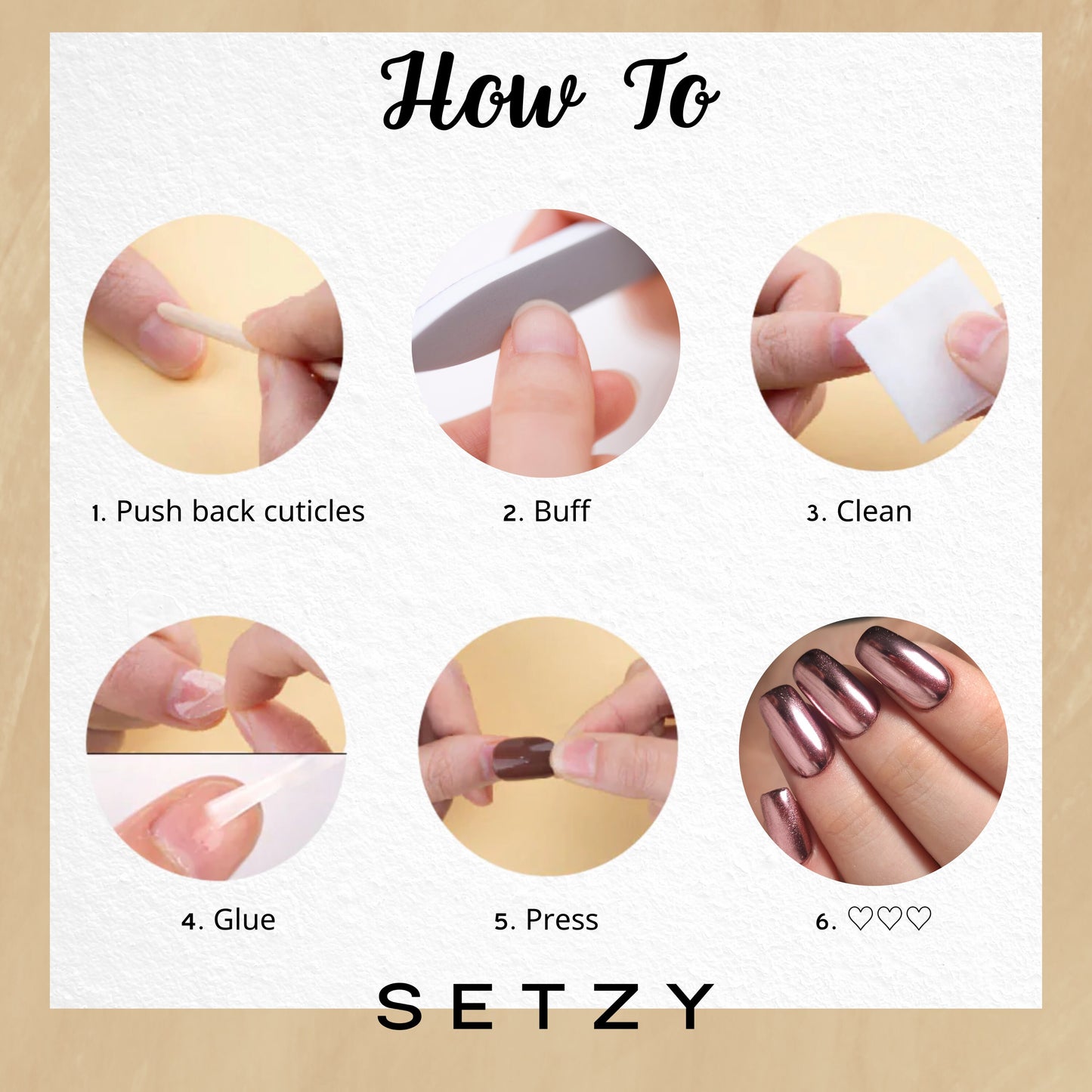 How To

1. Push back cuticles

2. Buff

3. Clean

4. Glue

5. Press

6. ♡♡♡

SETZY